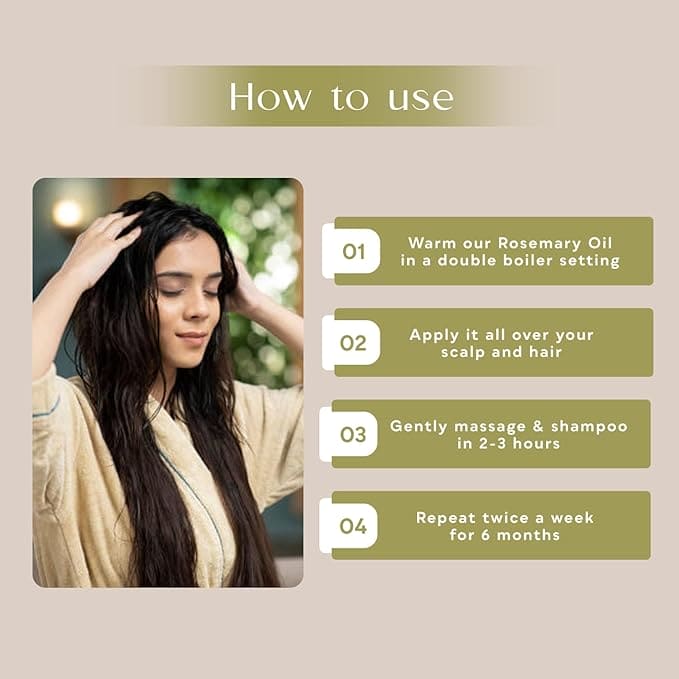 How to use

01 Warm our Rosemary Oil in a double boiler setting

02 Apply it all over your scalp and hair

03 Gently massage & shampoo in 2-3 hours

04 Repeat twice a week for 6 months